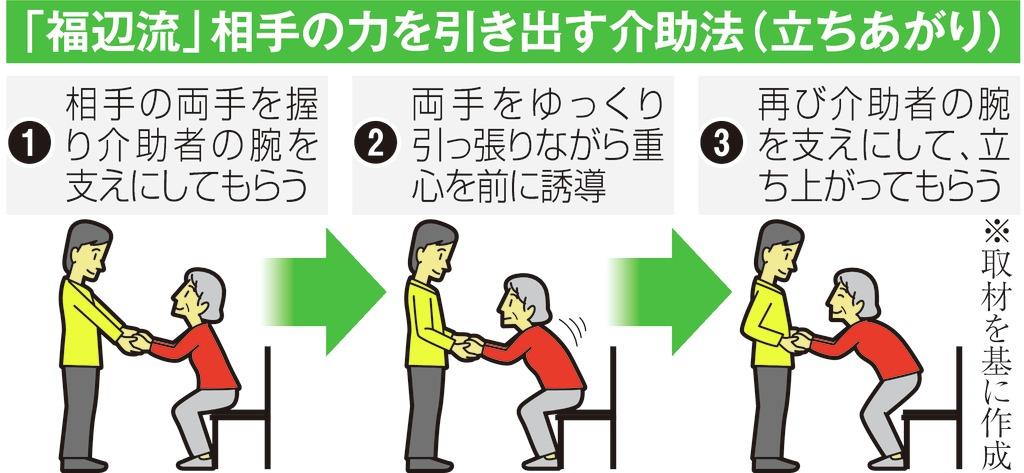 「福辺流」相手の力を引き出す介助法（立ちあがり）

❶ 相手の両手を握り介助者の腕を支えにしてもらう

❷ 両手をゆっくり引っ張りながら重心を前に誘導

❸ 再び介助者の腕を支えにして、立ち上がってもらう

※取材を基に作成