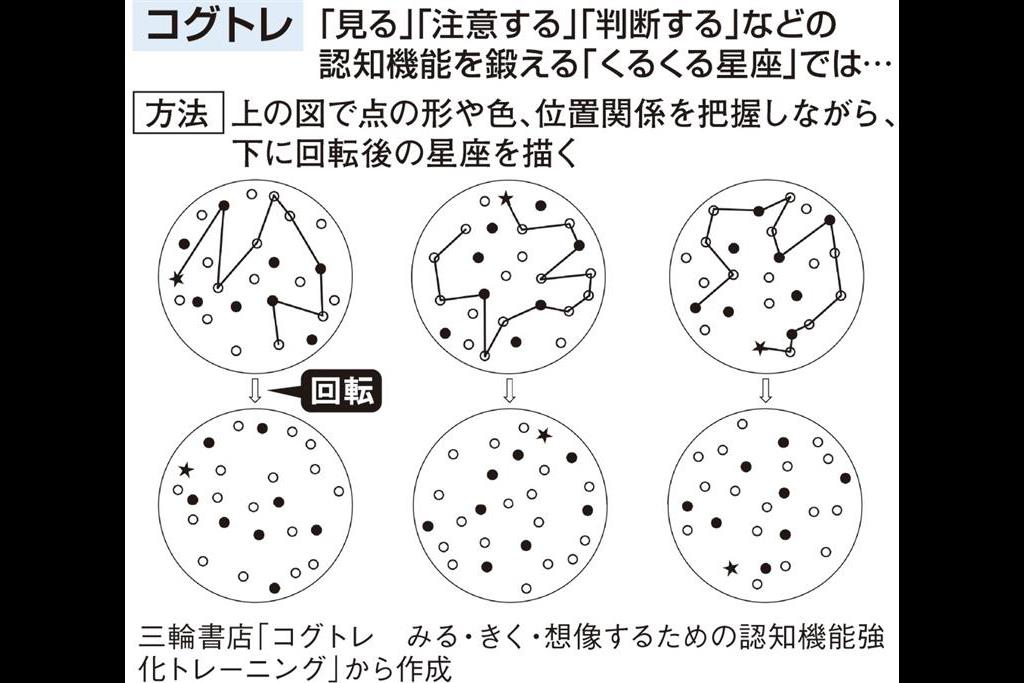 コグトレ　「見る」「注意する」「判断する」などの認知機能を鍛える「くるくる星座」では…

方法　上の図で点の形や色、位置関係を把握しながら、下に回転後の星座を描く

回転

三輪書店「コグトレ　みる・きく・想像するための認知機能強化トレーニング」から作成