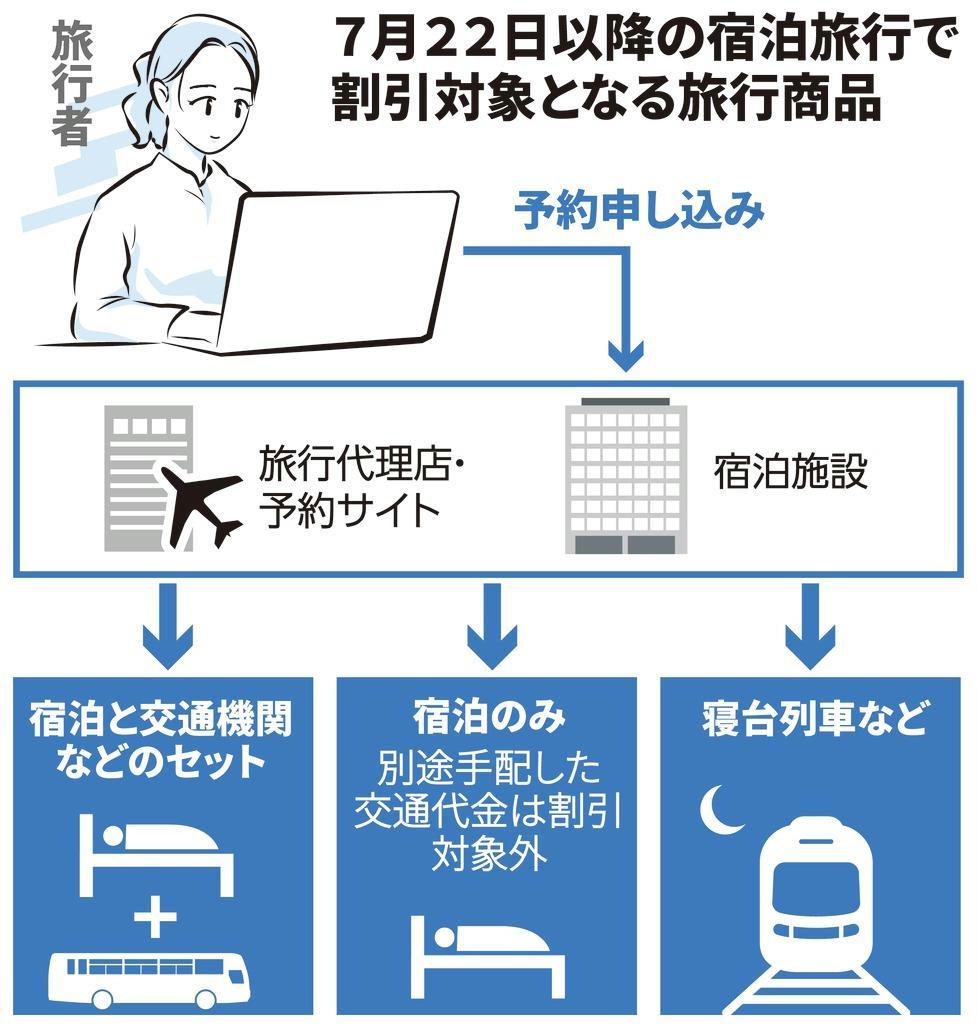 旅行者

7月22日以降の宿泊旅行で割引対象となる旅行商品

予約申し込み

旅行代理店・予約サイト

宿泊施設

宿泊と交通機関などのセット

+

宿泊のみ
別途手配した交通代金は割引対象外

寝台列車など